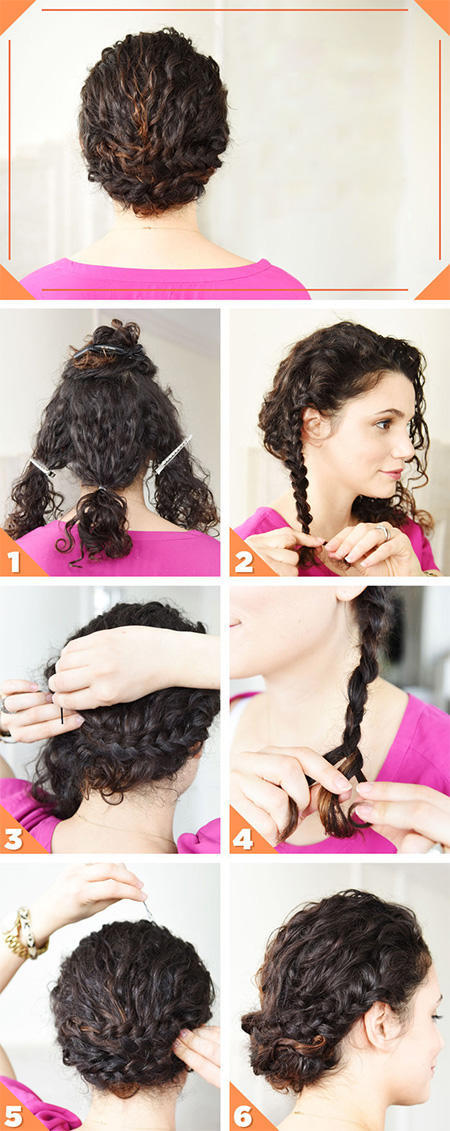 1

2

3

4

5

6