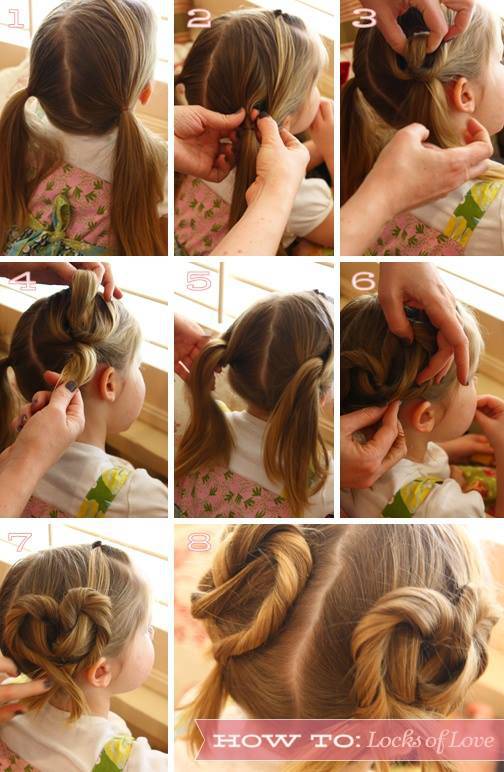 1
2
3
4
5
6
7
8
HOW TO: Locks of Love