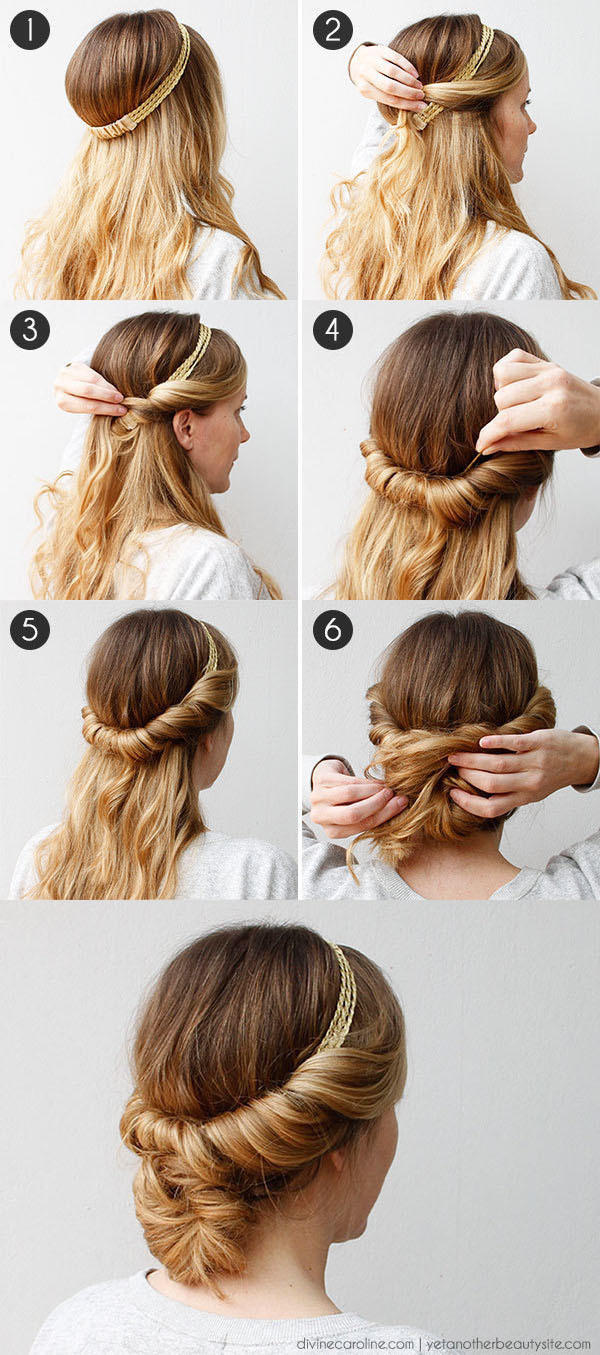 1

2

3

4

5

6

divinecaroline.com | yetanotherbeautysite.com