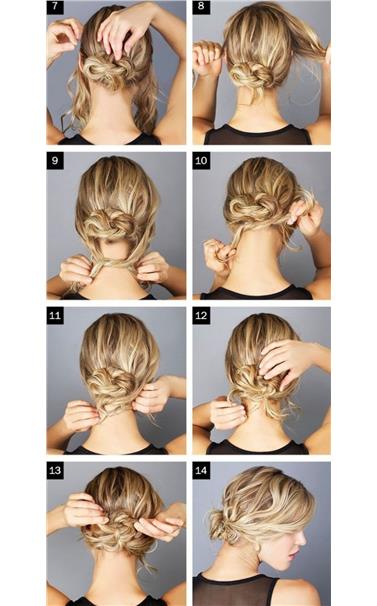 7
8
9
10
11
12
13
14