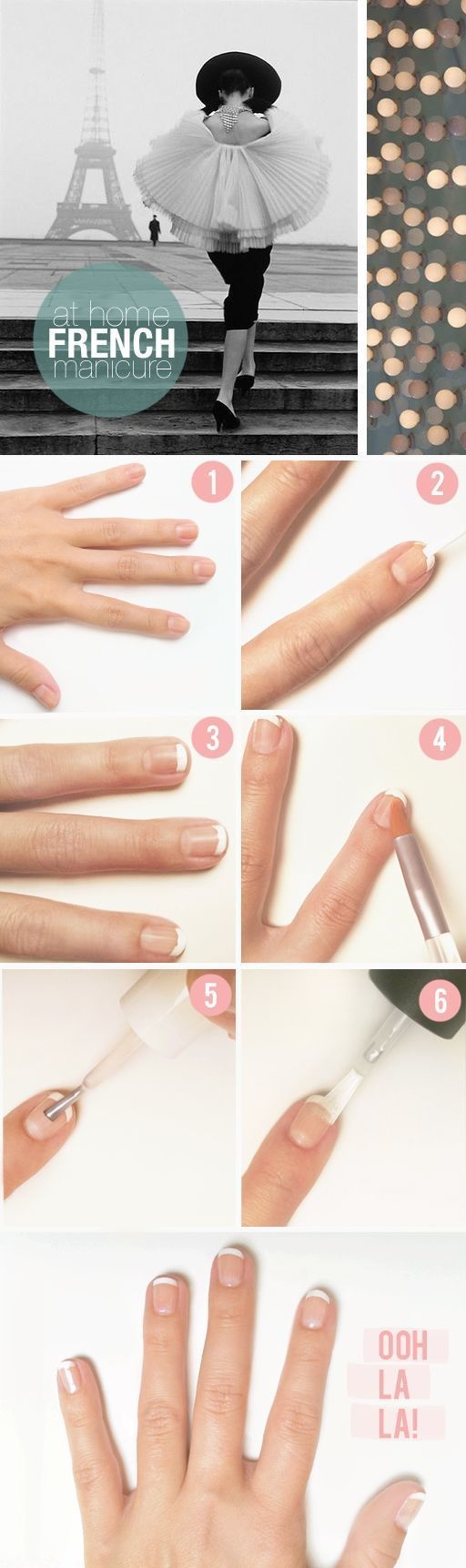 at home
FRENCH
manicure

1

2

3

4

5

6

OOH
LA
LA!